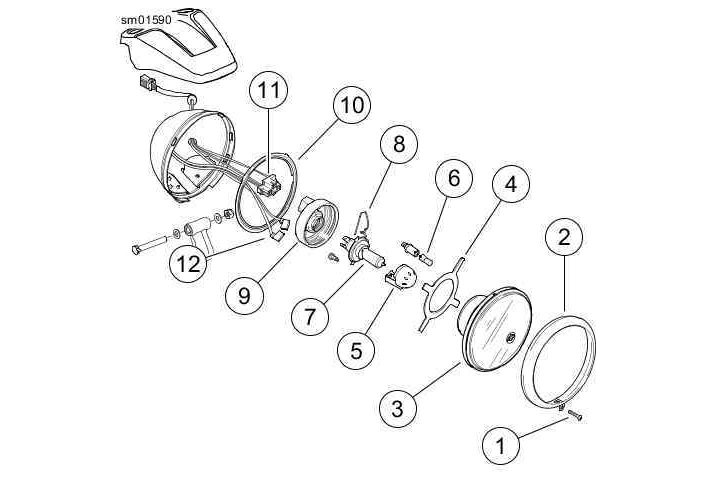 sm01590

11

10

8

6

4

2

12

9

7

5

3

1