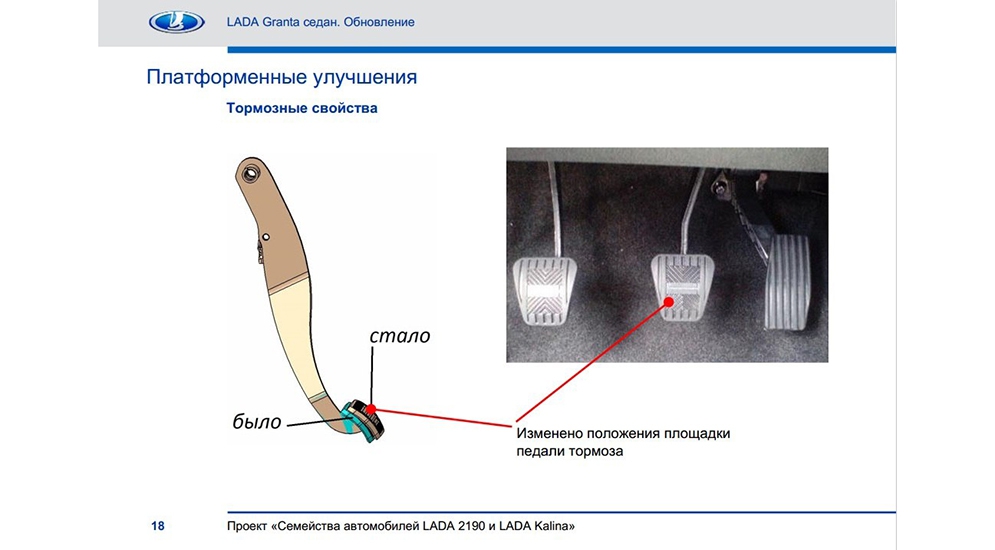 LADA Granta седан. Обновление

Платформенные улучшения

Тормозные свойства

стало

было

Изменено положения площадки педали тормоза

18

Проект «Семейства автомобилей LADA 2190 и LADA Kalina»