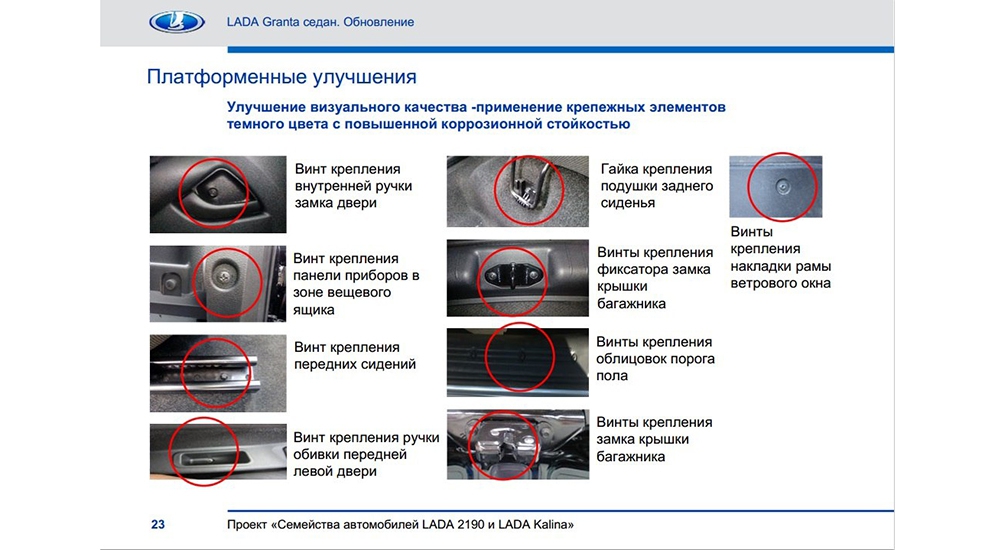 LADA Granta седан. Обновление

Платформенные улучшения

Улучшение визуального качества -применение крепежных элементов темного цвета с повышенной коррозионной стойкостью

Винт крепления внутренней ручки замка двери

Винт крепления панели приборов в зоне вещевого ящика

Винт крепления передних сидений

Винт крепления ручки обивки передней левой двери

Гайка крепления подушки заднего сиденья

Винты крепления фиксатора замка крышки багажника

Винты крепления облицовок порога пола

Винты крепления замка крышки багажника

Винты крепления накладки рамы ветрового окна

23

Проект «Семейства автомобилей LADA 2190 и LADA Kalina»