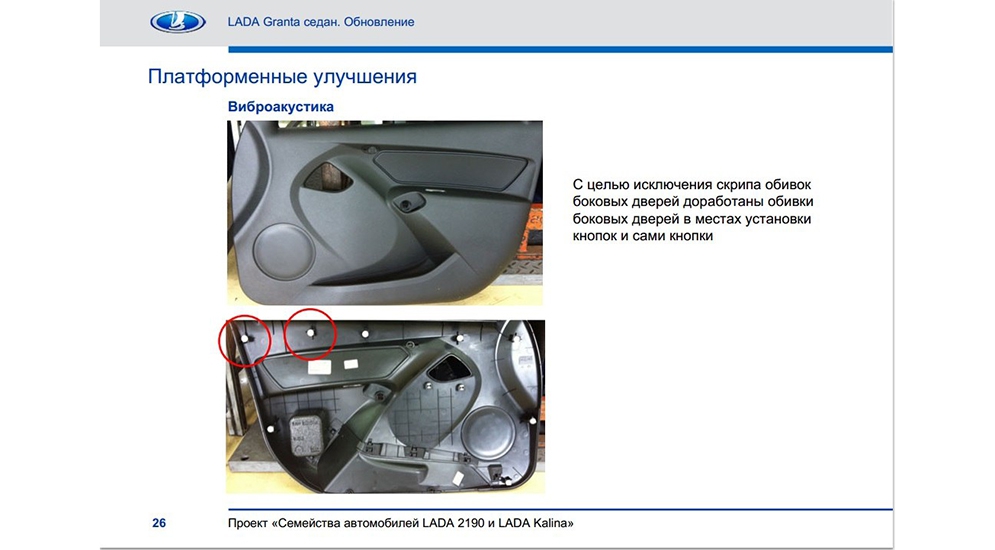 LADA Granta седан. Обновление

Платформенные улучшения

Виброакустика

С целью исключения скрипа обивок боковых дверей доработаны обивки боковых дверей в местах установки кнопок и сами кнопки

26

Проект «Семейства автомобилей LADA 2190 и LADA Kalina»