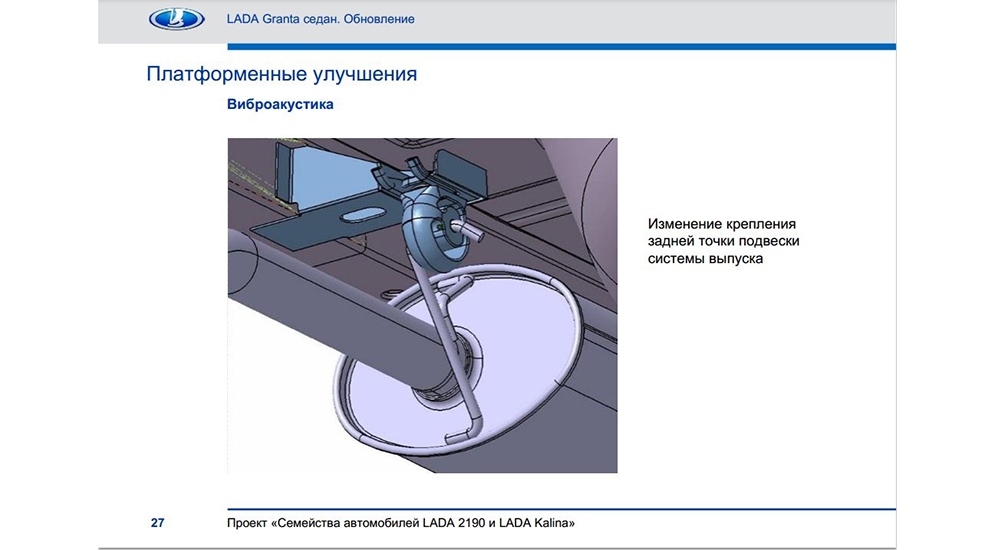 LADA Granta седан. Обновление

Платформенные улучшения

Виброакустика

Изменение крепления задней точки подвески системы выпуска

27

Проект «Семейства автомобилей LADA 2190 и LADA Kalina»