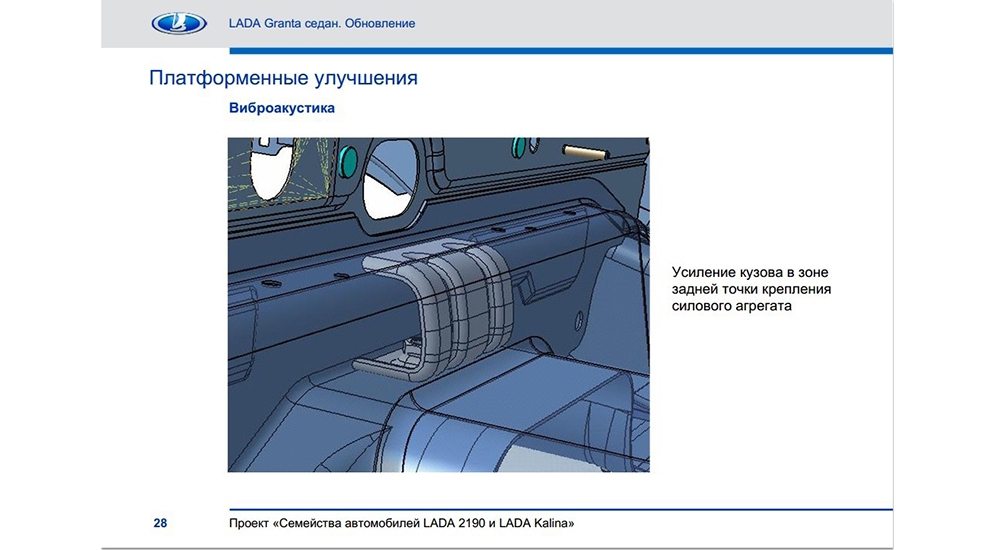 LADA Granta седан. Обновление

Платформенные улучшения

Виброакустика

Усиление кузова в зоне задней точки крепления силового агрегата

28

Проект «Семейства автомобилей LADA 2190 и LADA Kalina»