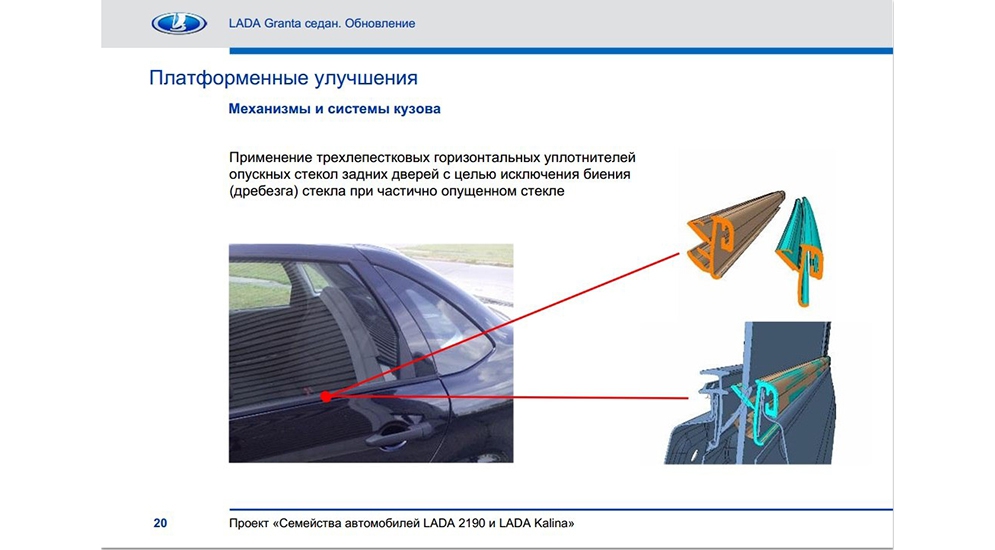 LADA Granta седан. Обновление

Платформенные улучшения

Механизмы и системы кузова

Применение трехлепестковых горизонтальных уплотнителей опускных стекол задних дверей с целью исключения биения (дребезга) стекла при частично опущенном стекле

20

Проект «Семейства автомобилей LADA 2190 и LADA Kalina»