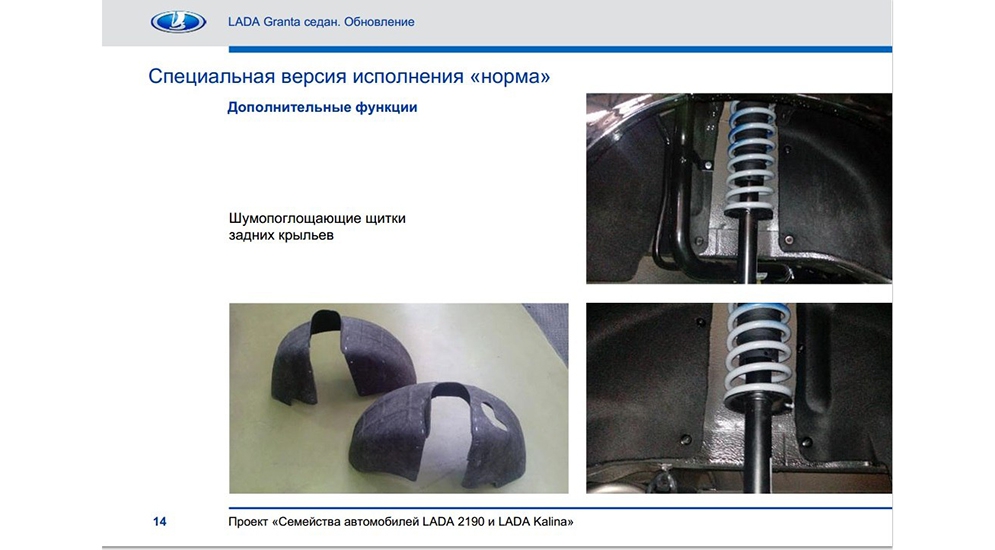 LADA Granta седан. Обновление

Специальная версия исполнения «норма»

Дополнительные функции

Шумопоглощающие щитки задних крыльев

14

Проект «Семейства автомобилей LADA 2190 и LADA Kalina»