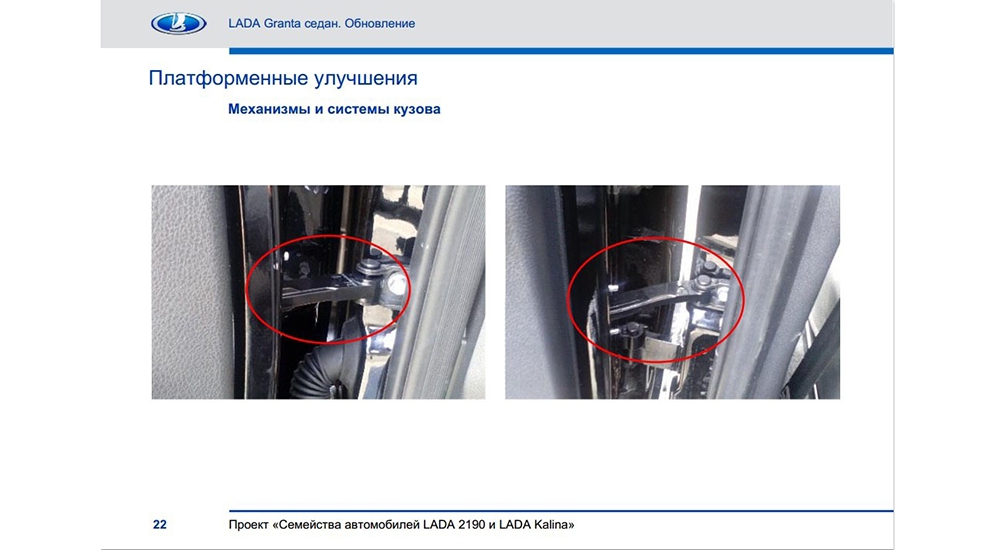 LADA Granta седан. Обновление

Платформенные улучшения

Механизмы и системы кузова

22

Проект «Семейства автомобилей LADA 2190 и LADA Kalina»