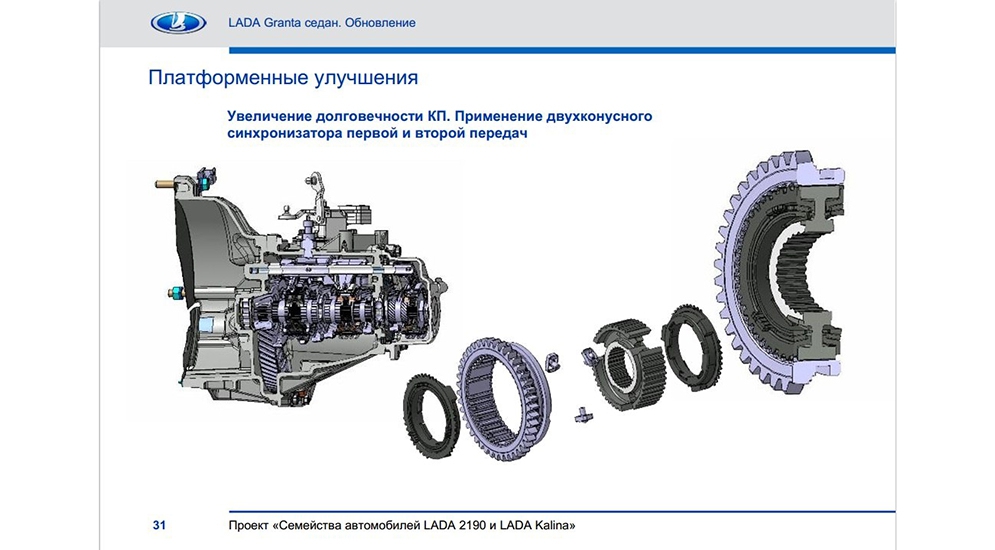 LADA Granta седан. Обновление

Платформенные улучшения

Увеличение долговечности КП. Применение двухконусного синхронизатора первой и второй передач

31

Проект «Семейства автомобилей LADA 2190 и LADA Kalina»