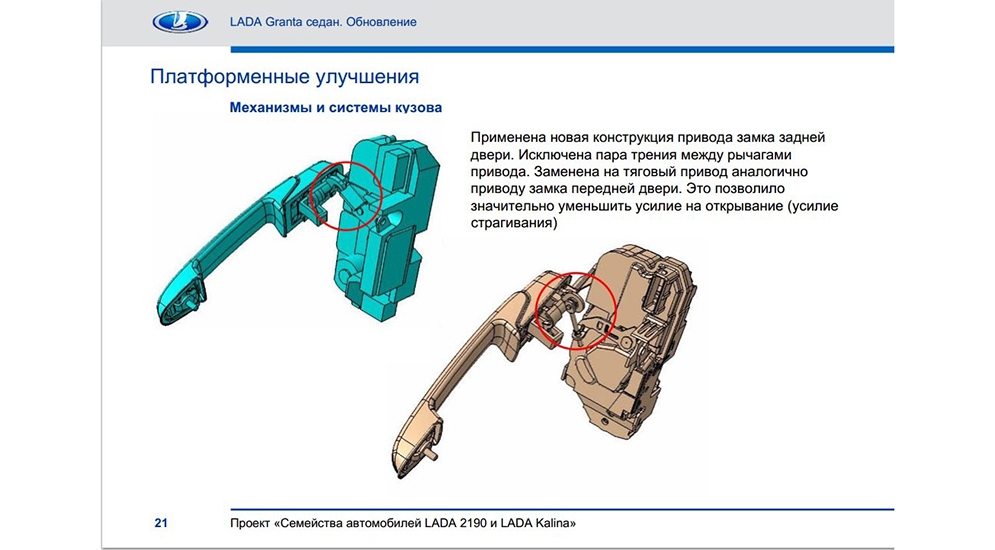 LADA Granta седан. Обновление

Платформенные улучшения

Механизмы и системы кузова

Применена новая конструкция привода замка задней двери. Исключена пара трения между рычагами привода. Заменена на тяговый привод аналогично приводу замка передней двери. Это позволило значительно уменьшить усилие на открывание (усилие страгивания)

21

Проект «Семейства автомобилей LADA 2190 и LADA Kalina»