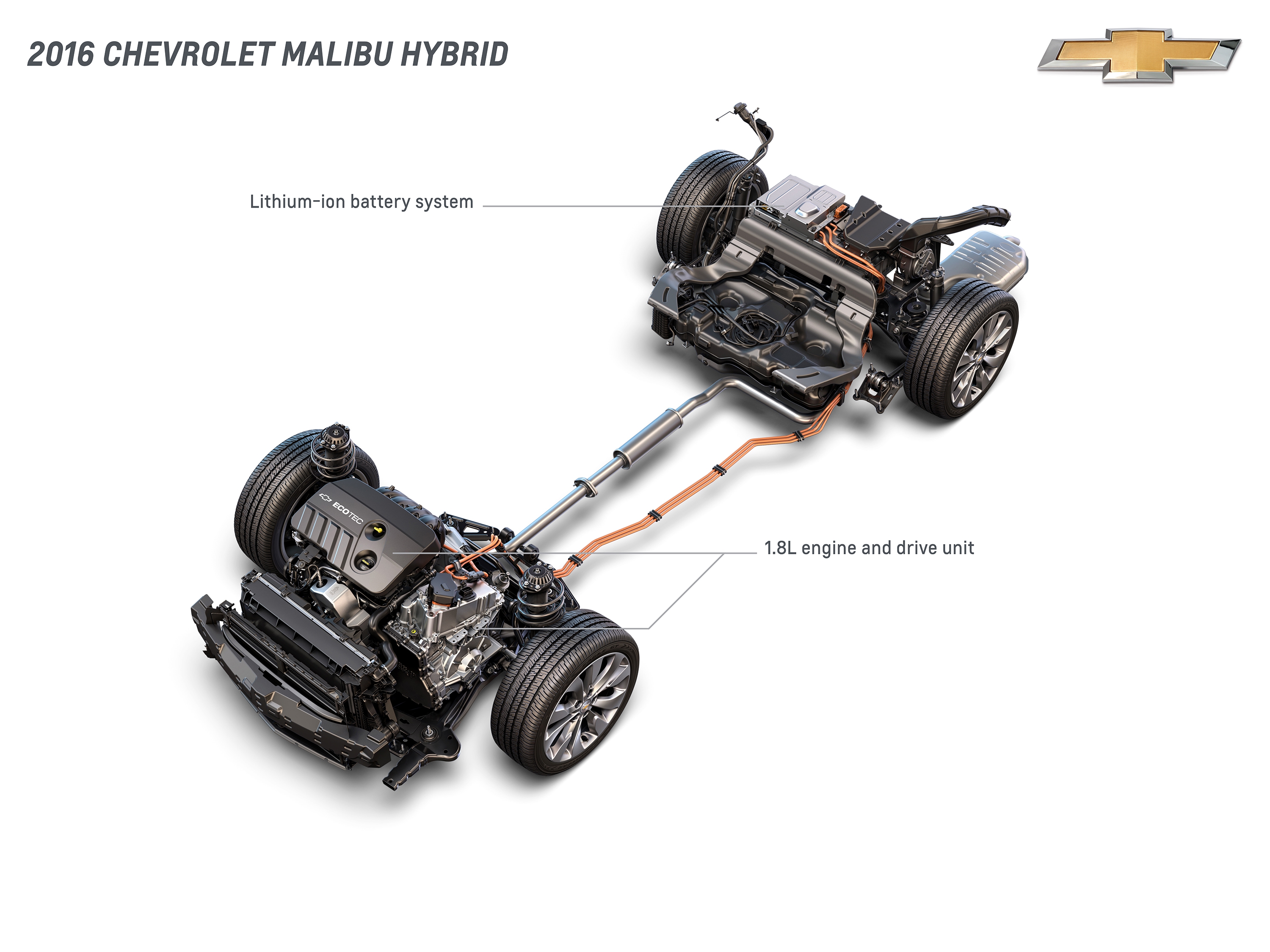 2016 CHEVROLET MALIBU HYBRID

Lithium-ion battery system

ECOTEC

1.8L engine and drive unit