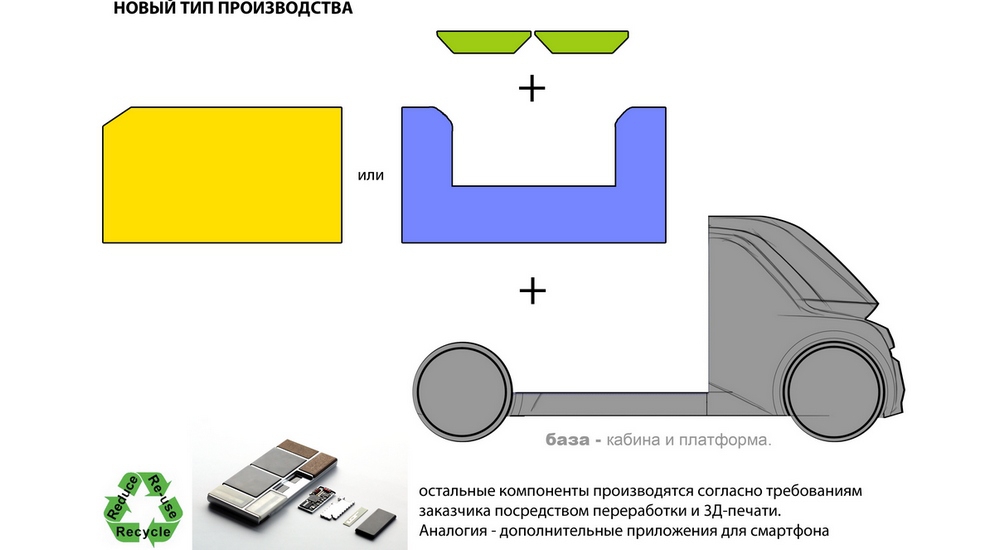 НОВЫЙ ТИП ПРОИЗВОДСТВА

+

или

+

база - кабина и платформа.

Reduce Re-use Recycle

остальные компоненты производятся согласно требованиям заказчика посредством переработки и 3Д-печати.
Аналогия - дополнительные приложения для смартфона