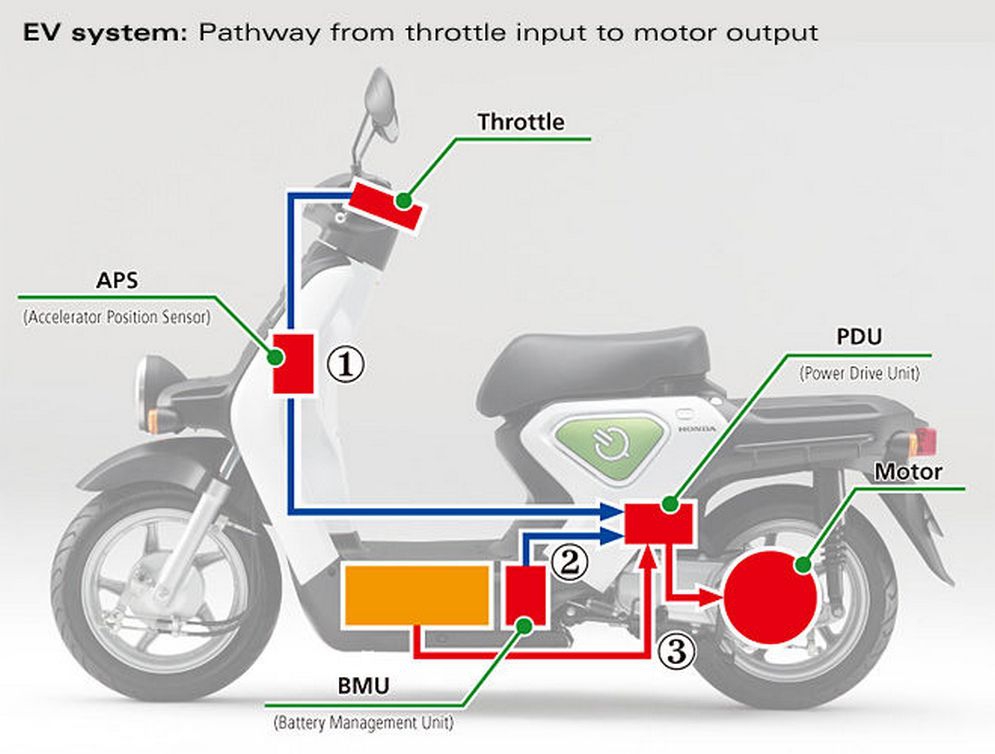 EV system: Pathway from throttle input to motor output

Throttle

APS
(Accelerator Position Sensor)

①

PDU
(Power Drive Unit)

HONDA

Motor

②

③

BMU
(Battery Management Unit)