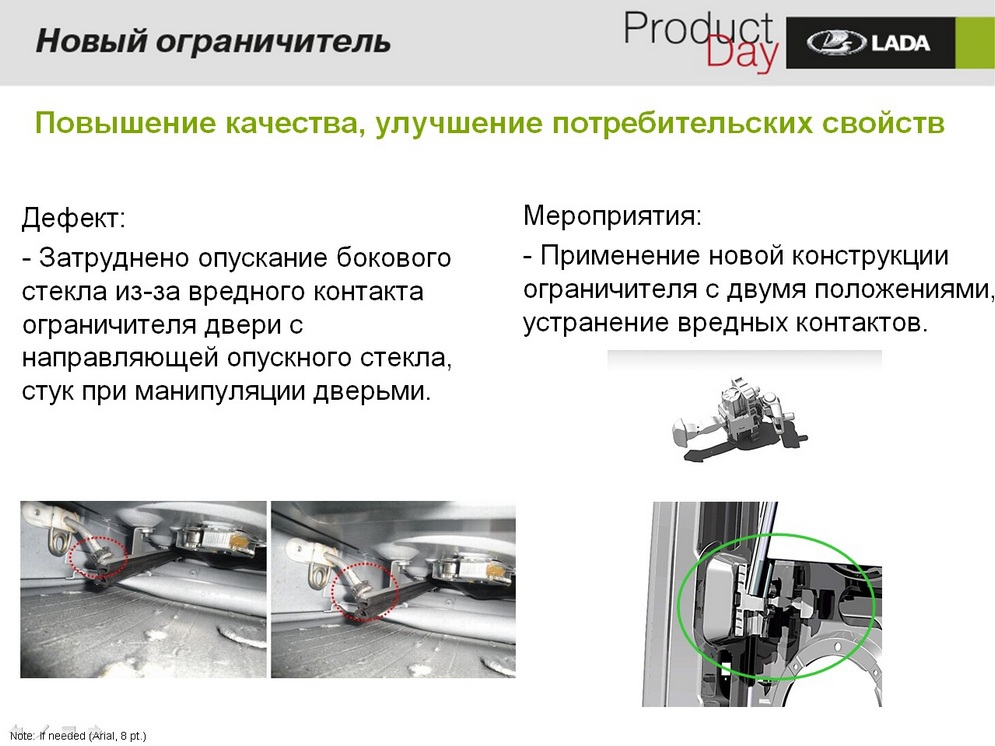 Новый ограничитель

Product Day

LADA

Повышение качества, улучшение потребительских свойств

Дефект:

- Затруднено опускание бокового стекла из-за вредного контакта ограничителя двери с направляющей опускного стекла, стук при манипуляции дверьми.

Мероприятия:

- Применение новой конструкции ограничителя с двумя положениями, устранение вредных контактов.

Note: If needed (Arial, 8 pt.)