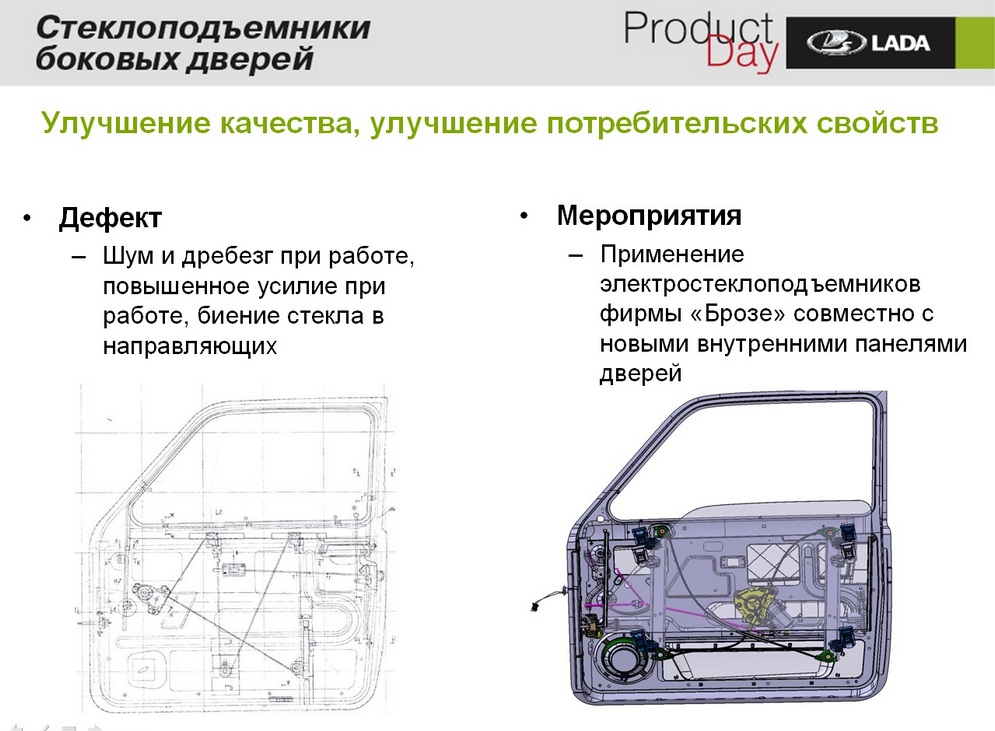 Стеклоподъемники боковых дверей

Product Day

LADA

Улучшение качества, улучшение потребительских свойств

• Дефект
– Шум и дребезг при работе, повышенное усилие при работе, биение стекла в направляющих

• Мероприятия
– Применение электростеклоподъемников фирмы «Брозе» совместно с новыми внутренними панелями дверей